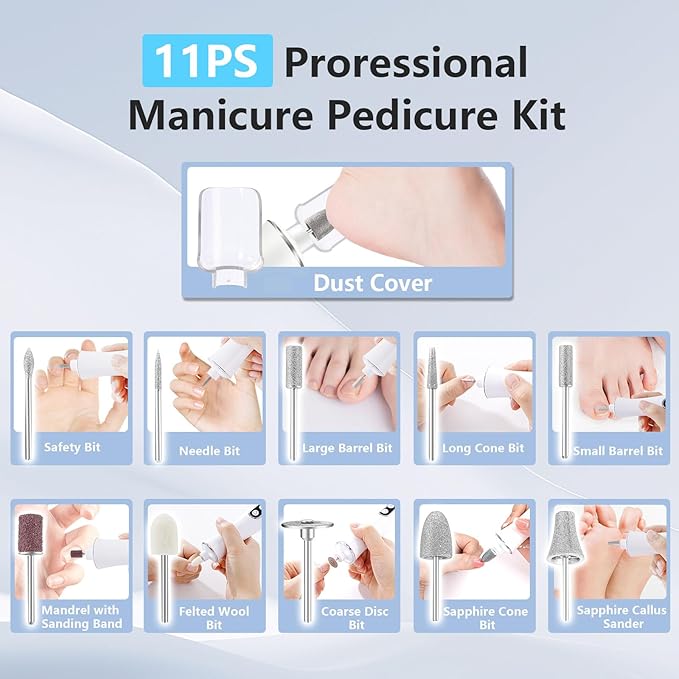 11PS Proressional Manicure Pedicure Kit

Dust Cover

Safety Bit

Needle Bit

Large Barrel Bit

Long Cone Bit

Small Barrel Bit

Mandrel with Sanding Band

Felted Wool Bit

Coarse Disc Bit

Sapphire Cone Bit

Sapphire Callus Sander