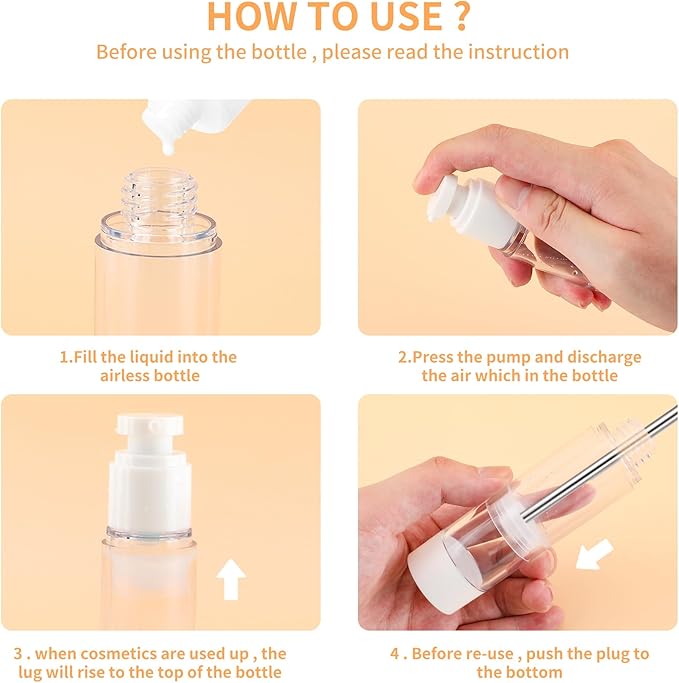 HOW TO USE ?

Before using the bottle , please read the instruction

1.Fill the liquid into the airless bottle

2.Press the pump and discharge the air which in the bottle

3 . when cosmetics are used up , the lug will rise to the top of the bottle

4 . Before re-use , push the plug to the bottom