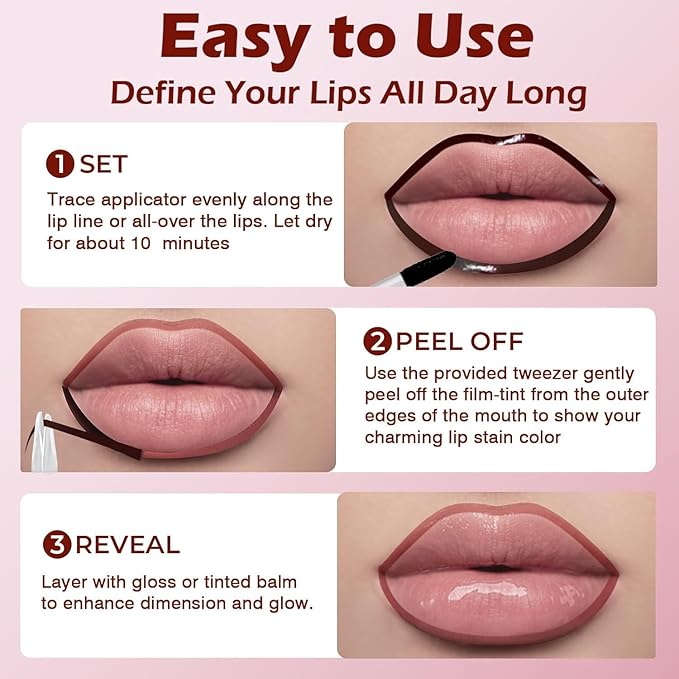 Easy to Use

Define Your Lips All Day Long

1 SET

Trace applicator evenly along the lip line or all-over the lips. Let dry for about 10  minutes

2 PEEL OFF

Use the provided tweezer gently peel off the film-tint from the outer edges of the mouth to show your charming lip stain color

3 REVEAL

Layer with gloss or tinted balm to enhance dimension and glow.