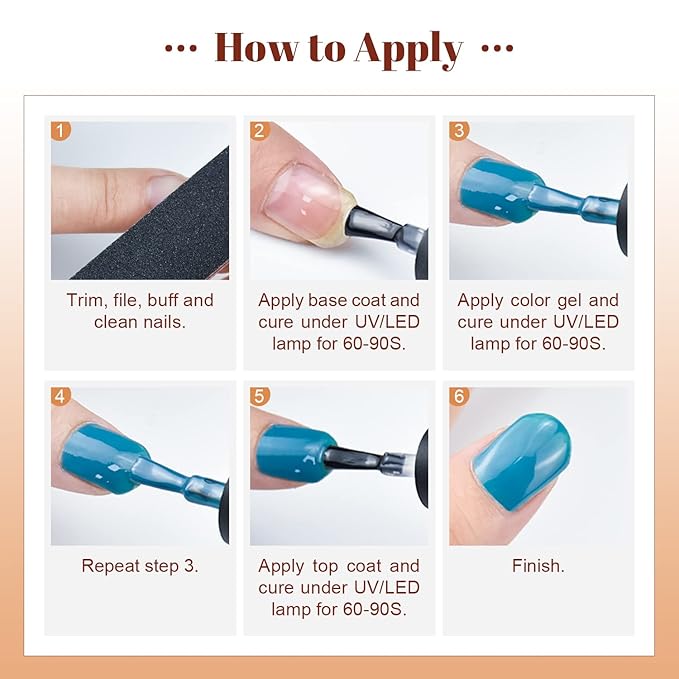 ··· How to Apply ···

1
Trim, file, buff and clean nails.

2
Apply base coat and cure under UV/LED lamp for 60-90S.

3
Apply color gel and cure under UV/LED lamp for 60-90S.

4
Repeat step 3.

5
Apply top coat and cure under UV/LED lamp for 60-90S.

6
Finish.