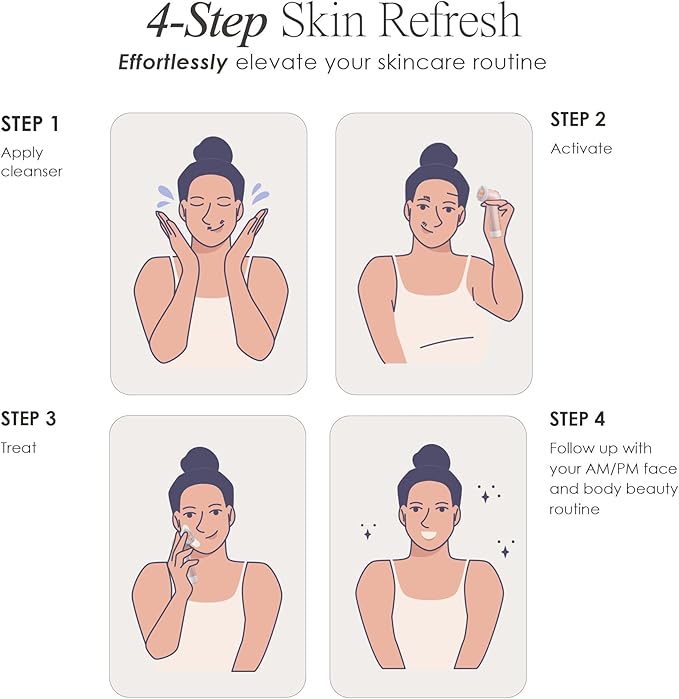 4-Step Skin Refresh
Effortlessly elevate your skincare routine

STEP 1
Apply cleanser

STEP 2
Activate

STEP 3
Treat

STEP 4
Follow up with your AM/PM face and body beauty routine