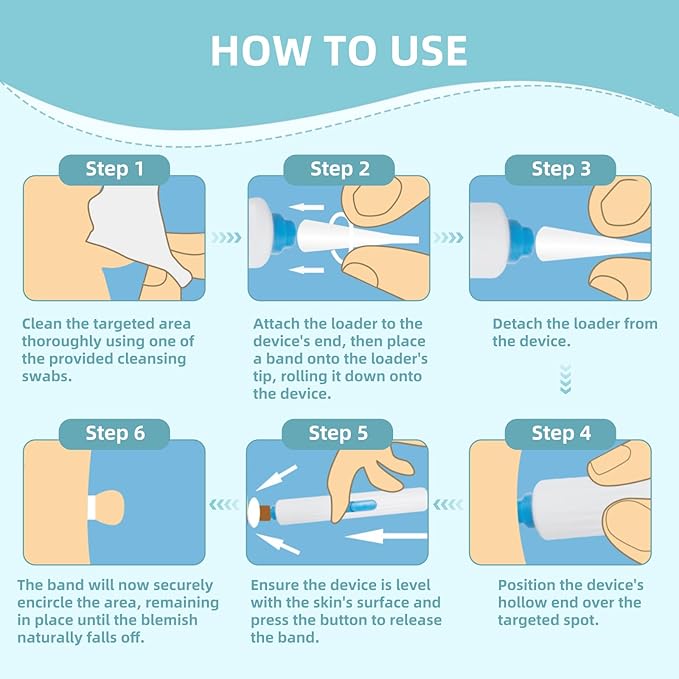 HOW TO USE

Step 1

Clean the targeted area thoroughly using one of the provided cleansing swabs.

Step 2

Attach the loader to the device's end, then place a band onto the loader's tip, rolling it down onto the device.

Step 3

Detach the loader from the device.

Step 4

Position the device's hollow end over the targeted spot.

Step 5

Ensure the device is level with the skin's surface and press the button to release the band.

Step 6

The band will now securely encircle the area, remaining in place until the blemish naturally falls off.