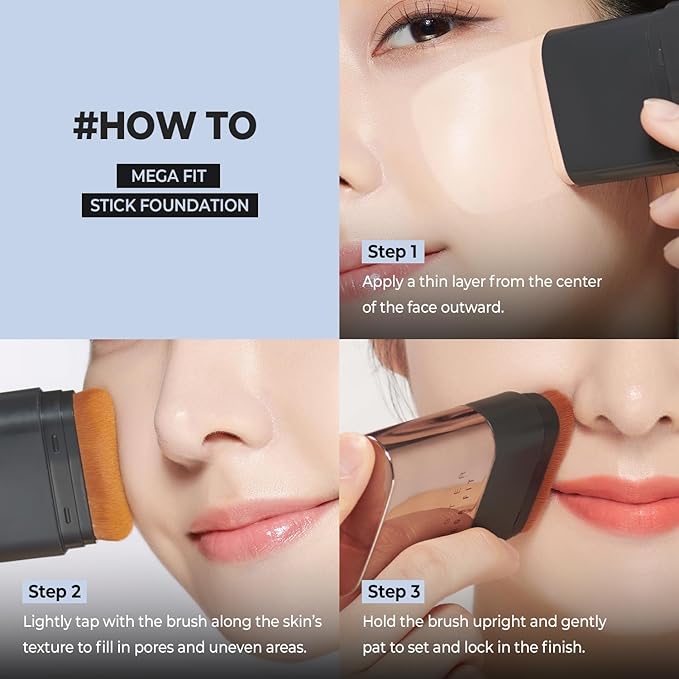 #HOW TO

MEGA FIT

STICK FOUNDATION

Step 1

Apply a thin layer from the center of the face outward.

Step 2

Lightly tap with the brush along the skin's texture to fill in pores and uneven areas.

Step 3

Hold the brush upright and gently pat to set and lock in the finish.