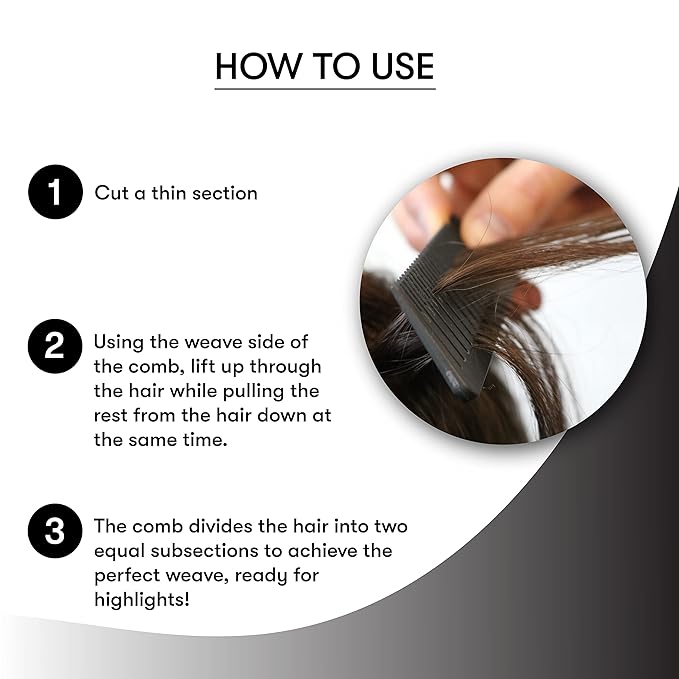 HOW TO USE

1 Cut a thin section

2 Using the weave side of the comb, lift up through the hair while pulling the rest from the hair down at the same time.

3 The comb divides the hair into two equal subsections to achieve the perfect weave, ready for highlights!