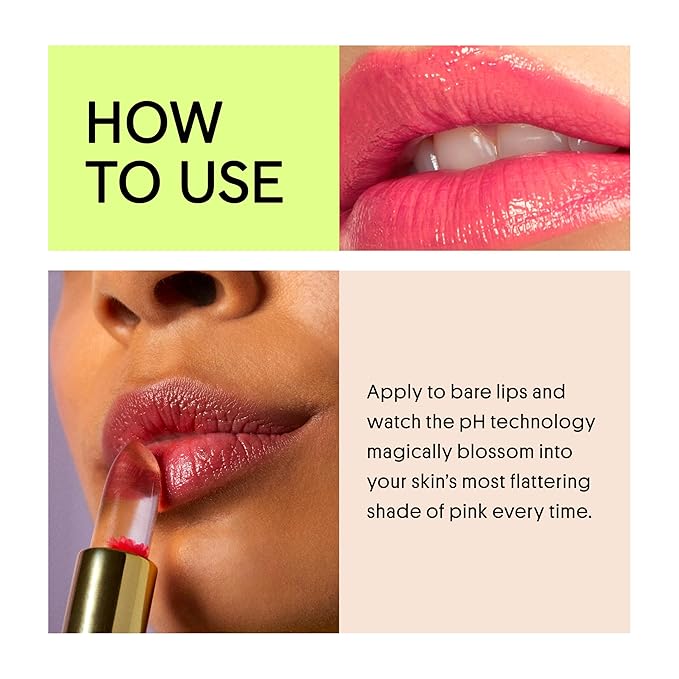 HOW TO USE

Apply to bare lips and watch the pH technology magically blossom into your skin's most flattering shade of pink every time.