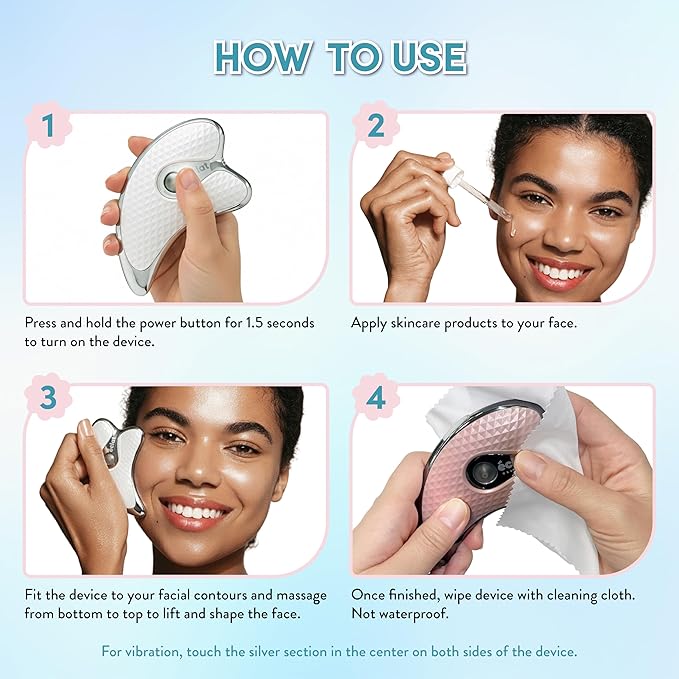 HOW TO USE

1

Press and hold the power button for 1.5 seconds to turn on the device.

2

Apply skincare products to your face.

3

Fit the device to your facial contours and massage from bottom to top to lift and shape the face.

4

Once finished, wipe device with cleaning cloth. Not waterproof.

For vibration, touch the silver section in the center on both sides of the device.