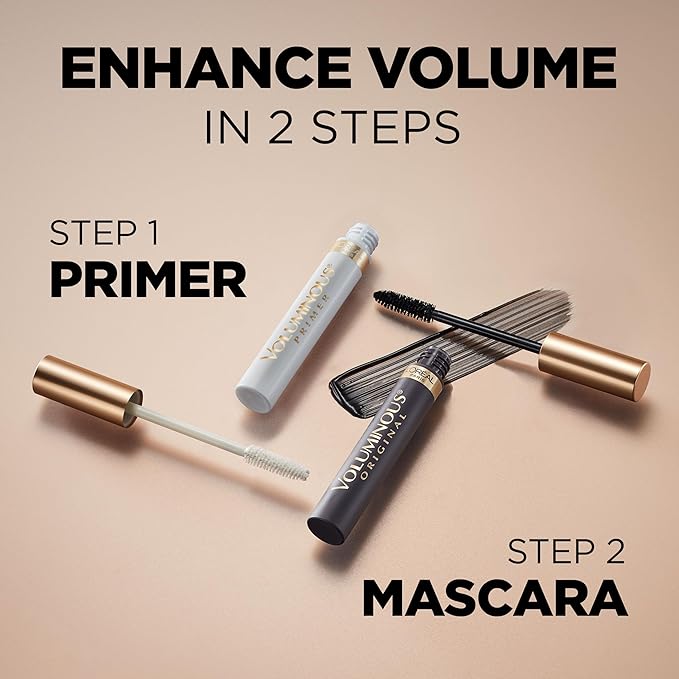 ENHANCE VOLUME
IN 2 STEPS

STEP 1
PRIMER

VOLUMINOUS®
PRIMER

L'ORÉAL
PARIS

VOLUMINOUS®
ORIGINAL

STEP 2
MASCARA