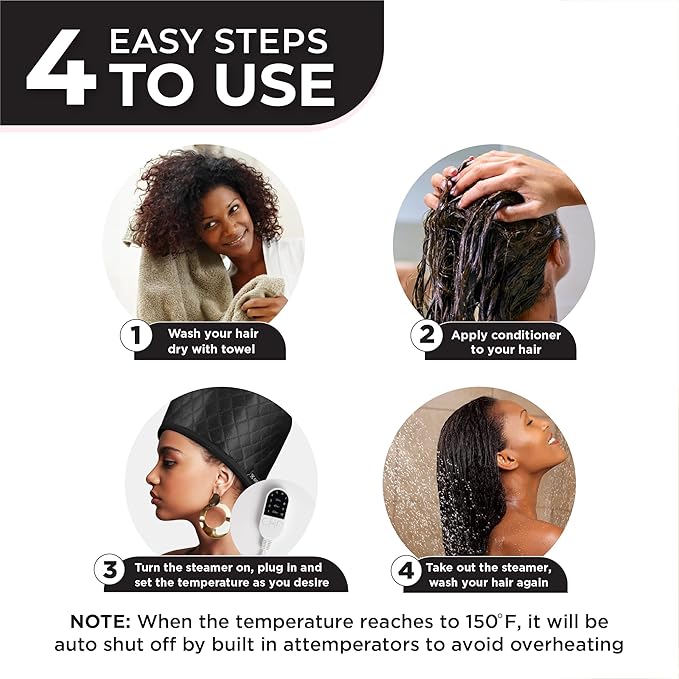 4 EASY STEPS TO USE

1 Wash your hair dry with towel

2 Apply conditioner to your hair

3 Turn the steamer on, plug in and set the temperature as you desire

4 Take out the steamer, wash your hair again

NOTE: When the temperature reaches to 150°F, it will be auto shut off by built in attemperators to avoid overheating