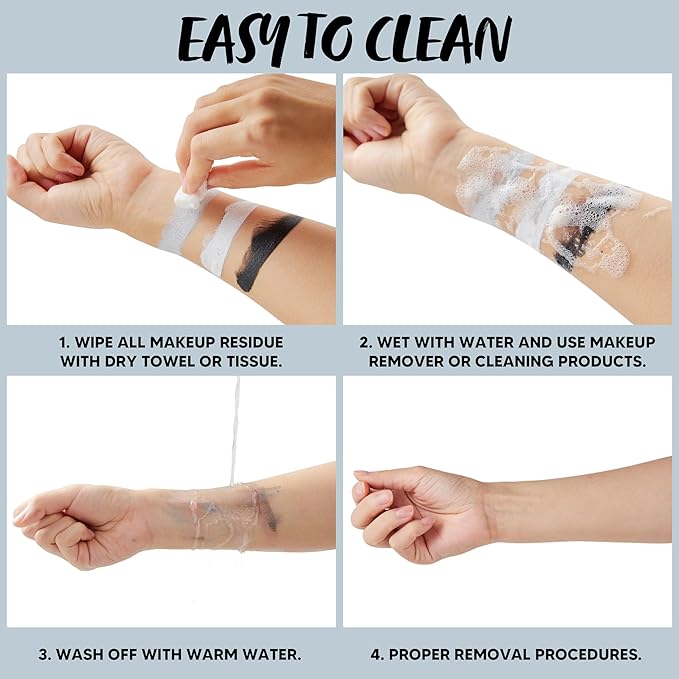 EASY TO CLEAN

1. WIPE ALL MAKEUP RESIDUE WITH DRY TOWEL OR TISSUE.

2. WET WITH WATER AND USE MAKEUP REMOVER OR CLEANING PRODUCTS.

3. WASH OFF WITH WARM WATER.

4. PROPER REMOVAL PROCEDURES.