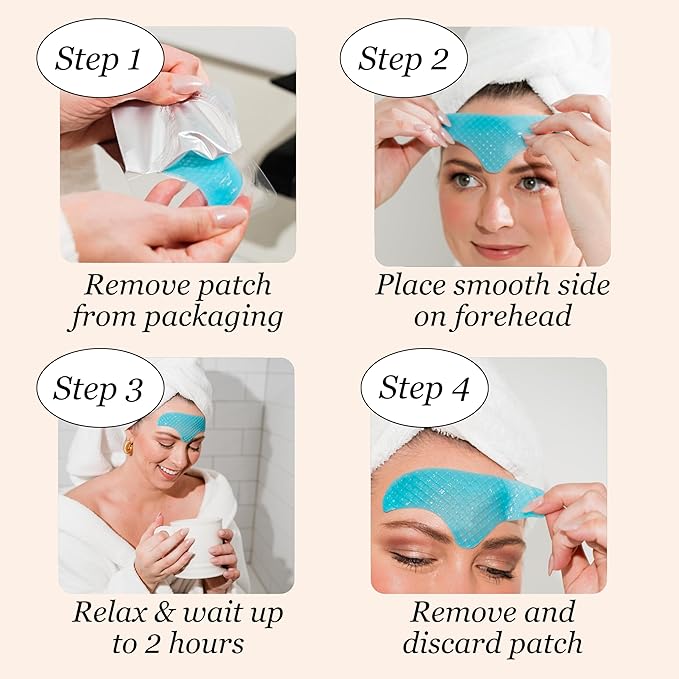 Step 1

Remove patch from packaging

Step 2

Place smooth side on forehead

Step 3

Relax & wait up to 2 hours

Step 4

Remove and discard patch