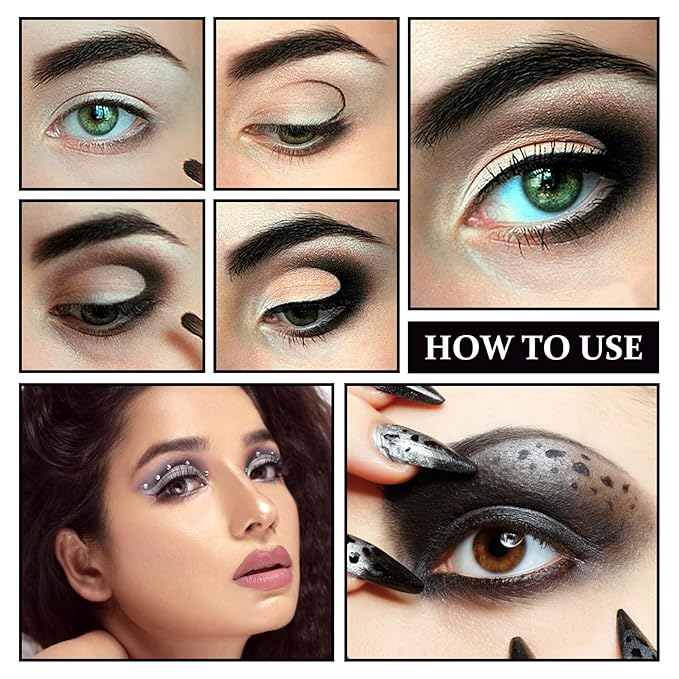 HOW TO USE